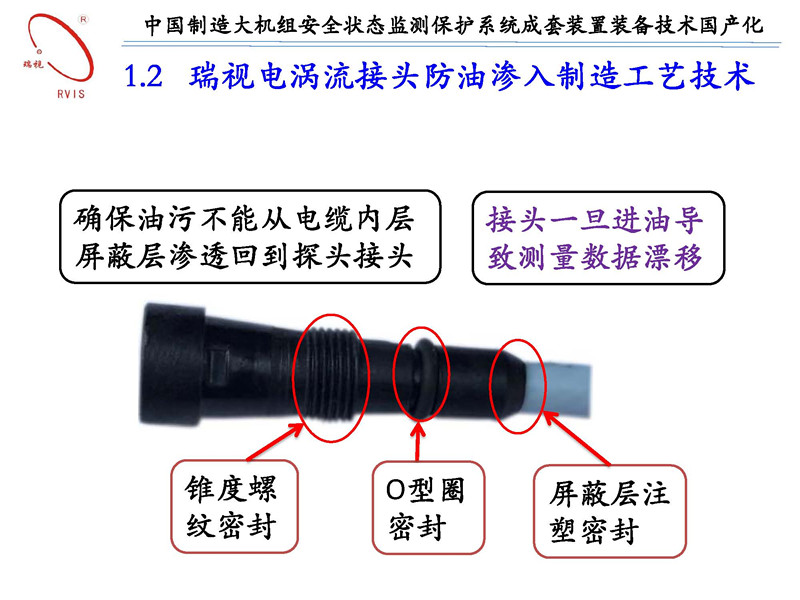 ®
瑞视
RVIS

中国制造大机组安全状态监测保护系统成套装置装备技术国产化

1.2 瑞视电涡流接头防油渗入制造工艺技术

确保油污不能从电缆内层屏蔽层渗透回到探头接头

接头一旦进油导致测量数据漂移

锥度螺纹密封

O型圈密封

屏蔽层注塑密封